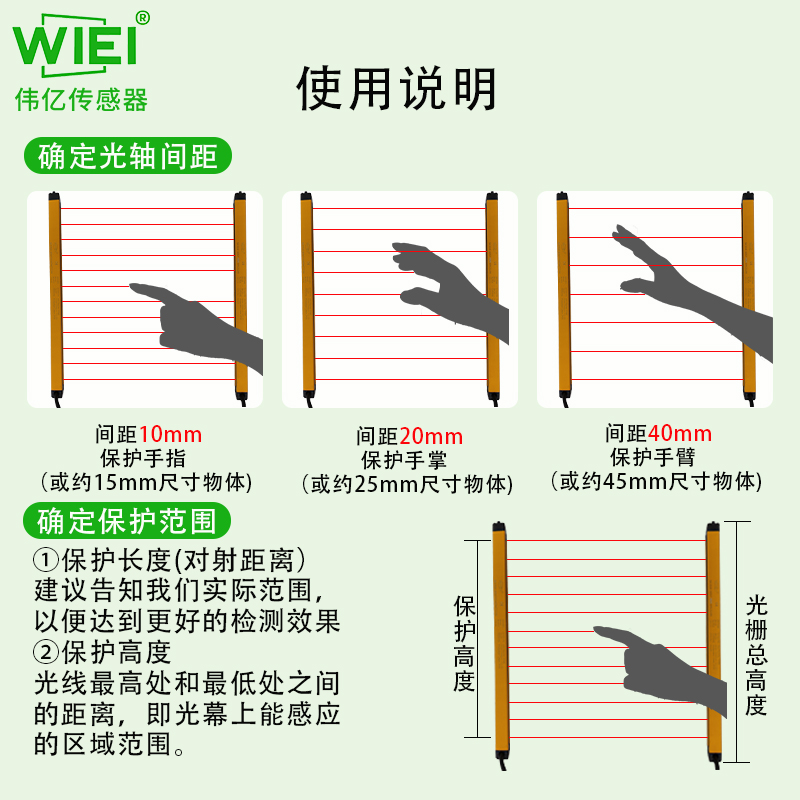 WIEI®
伟亿传感器

使用说明

确定光轴间距

间距10mm
保护手指
(或约15mm尺寸物体)

间距20mm
保护手掌
(或约25mm尺寸物体)

间距40mm
保护手臂
(或约45mm尺寸物体)

确定保护范围

①保护长度(对射距离)
建议告知我们实际范围，以便达到更好的检测效果
②保护高度
光线最高处和最低处之间的距离，即光幕上能感应的区域范围。

保护高度

光栅总高度